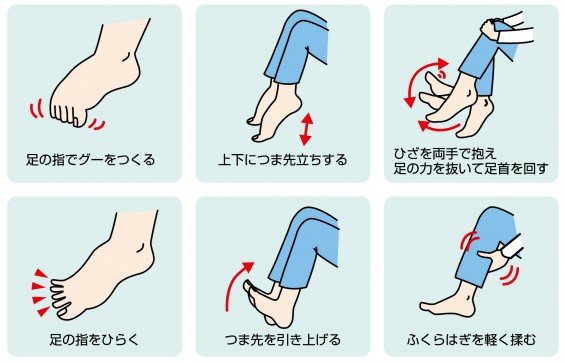 足の指でグーをつくる

上下につま先立ちする

ひざを両手で抱え
足の力を抜いて足首を回す

足の指をひらく

つま先を引き上げる

ふくらはぎを軽く揉む